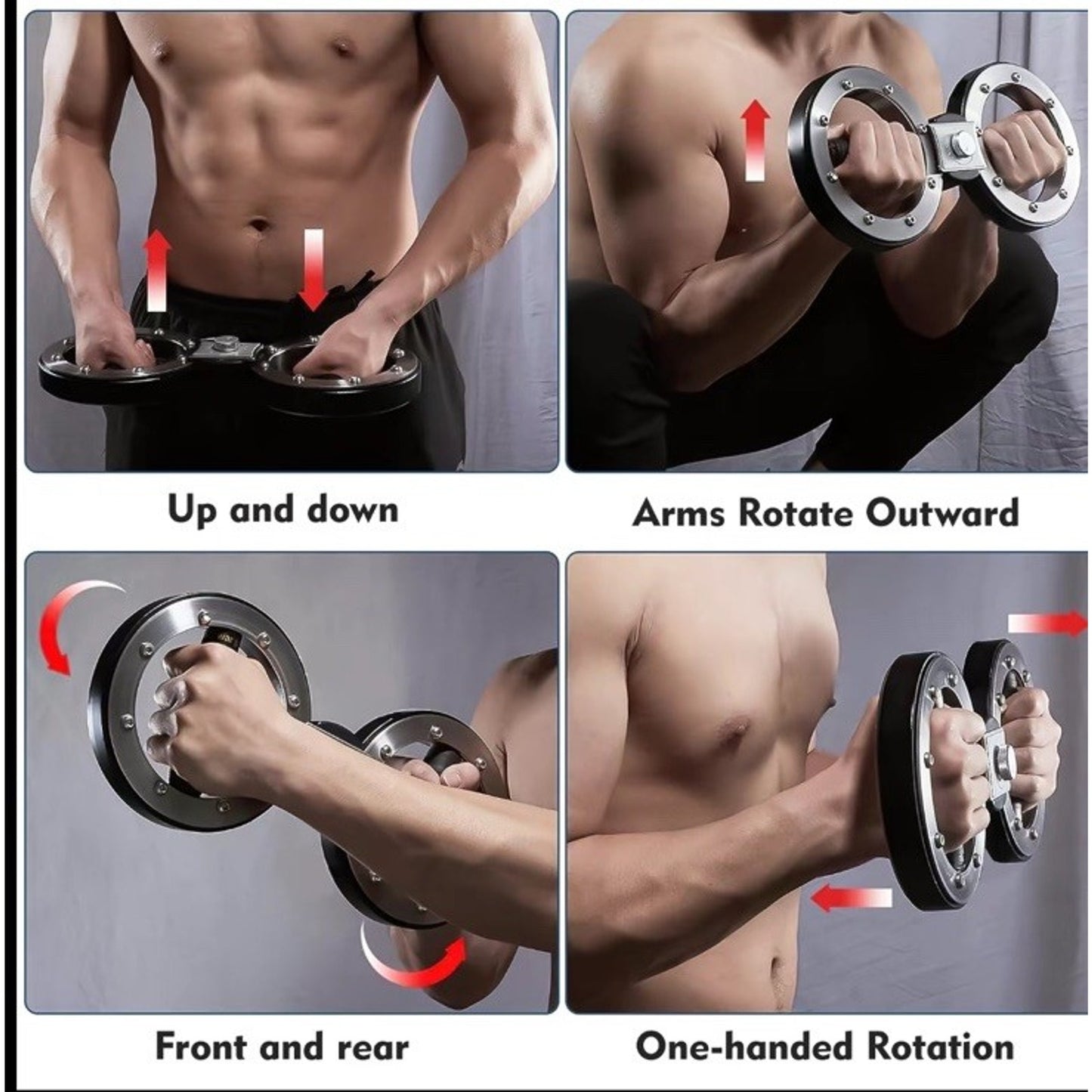 Up and down

Arms Rotate Outward

Front and rear

One-handed Rotation